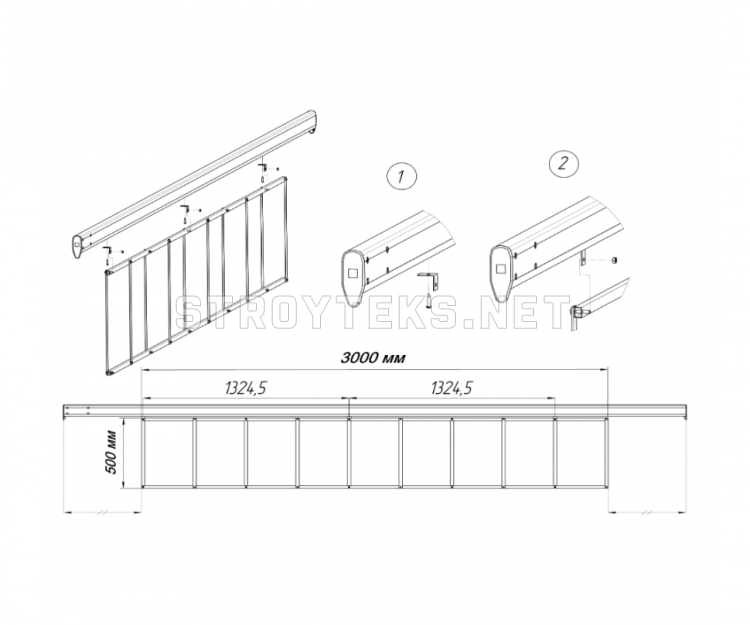 1

2

STROYTEKS.NET

3000 мм

1324,5

1324,5

500 мм